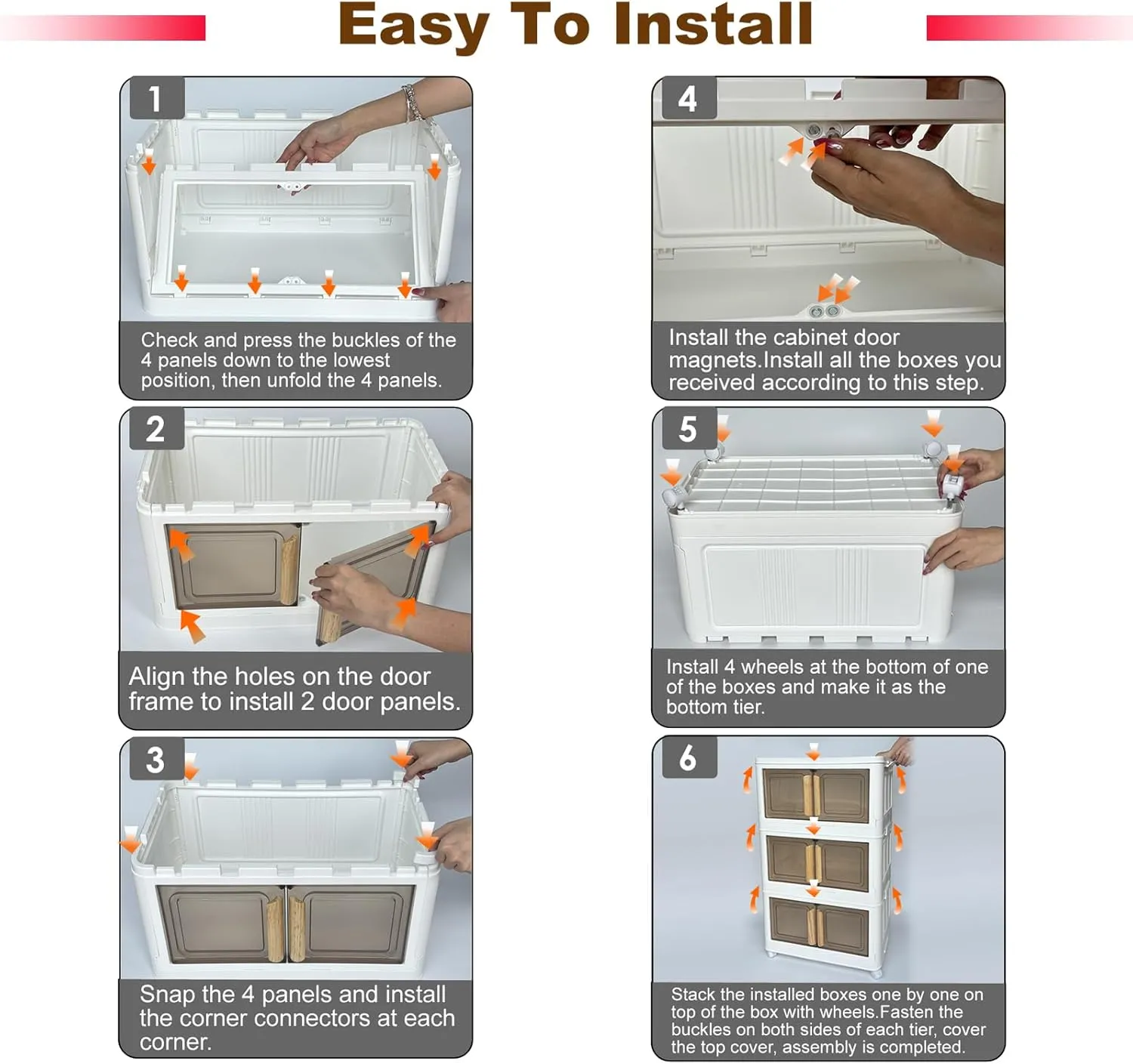 Easy To Install

1

Check and press the buckles of the 4 panels down to the lowest position, then unfold the 4 panels.

2

Align the holes on the door frame to install 2 door panels.

3

Snap the 4 panels and install the corner connectors at each corner.

4

Install the cabinet door magnets.Install all the boxes you received according to this step.

5

Install 4 wheels at the bottom of one of the boxes and make it as the bottom tier.

6

Stack the installed boxes one by one on top of the box with wheels.Fasten the buckles on both sides of each tier, cover the top cover, assembly is completed.