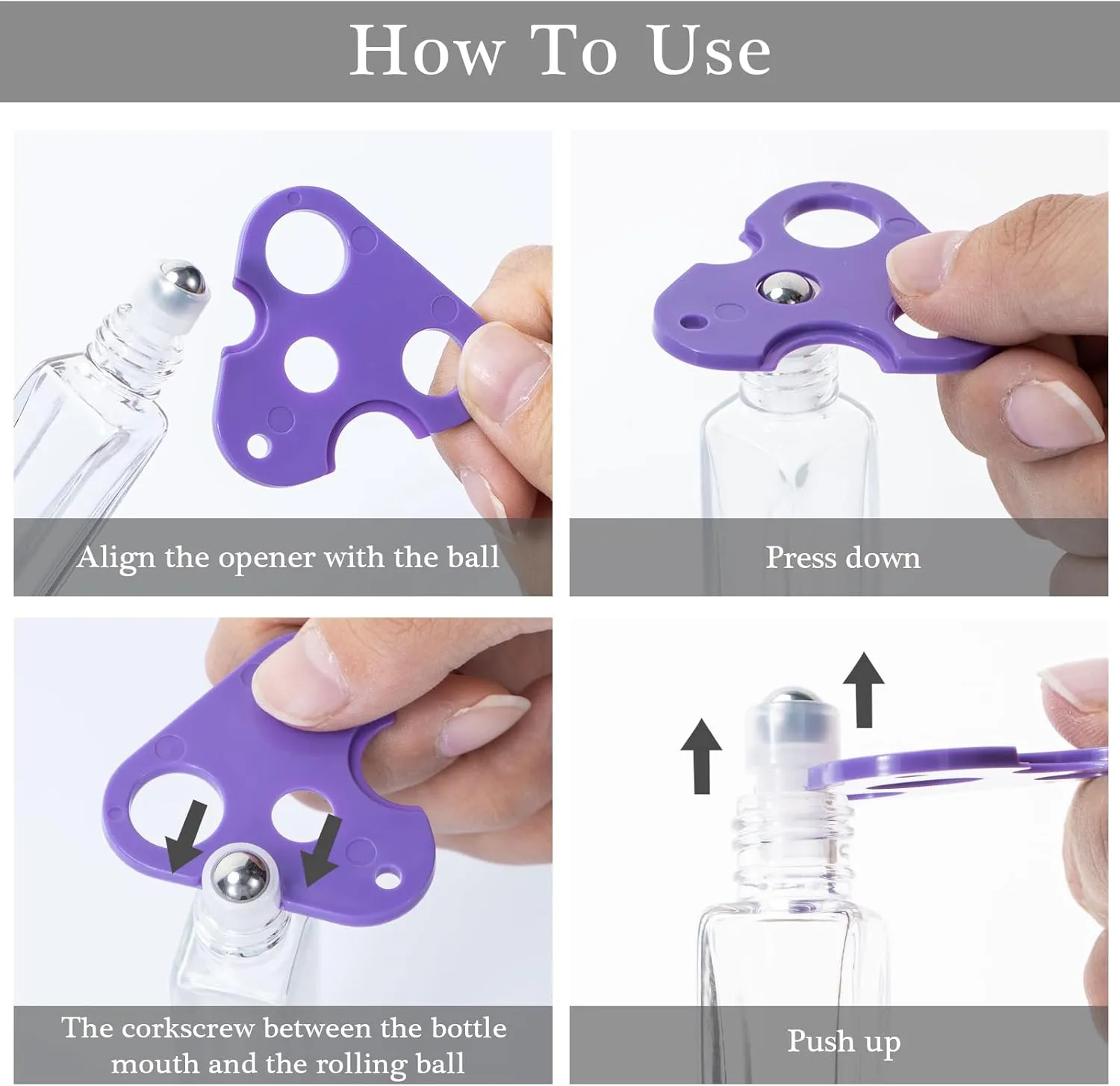 How To Use

Align the opener with the ball

Press down

The corkscrew between the bottle mouth and the rolling ball

Push up